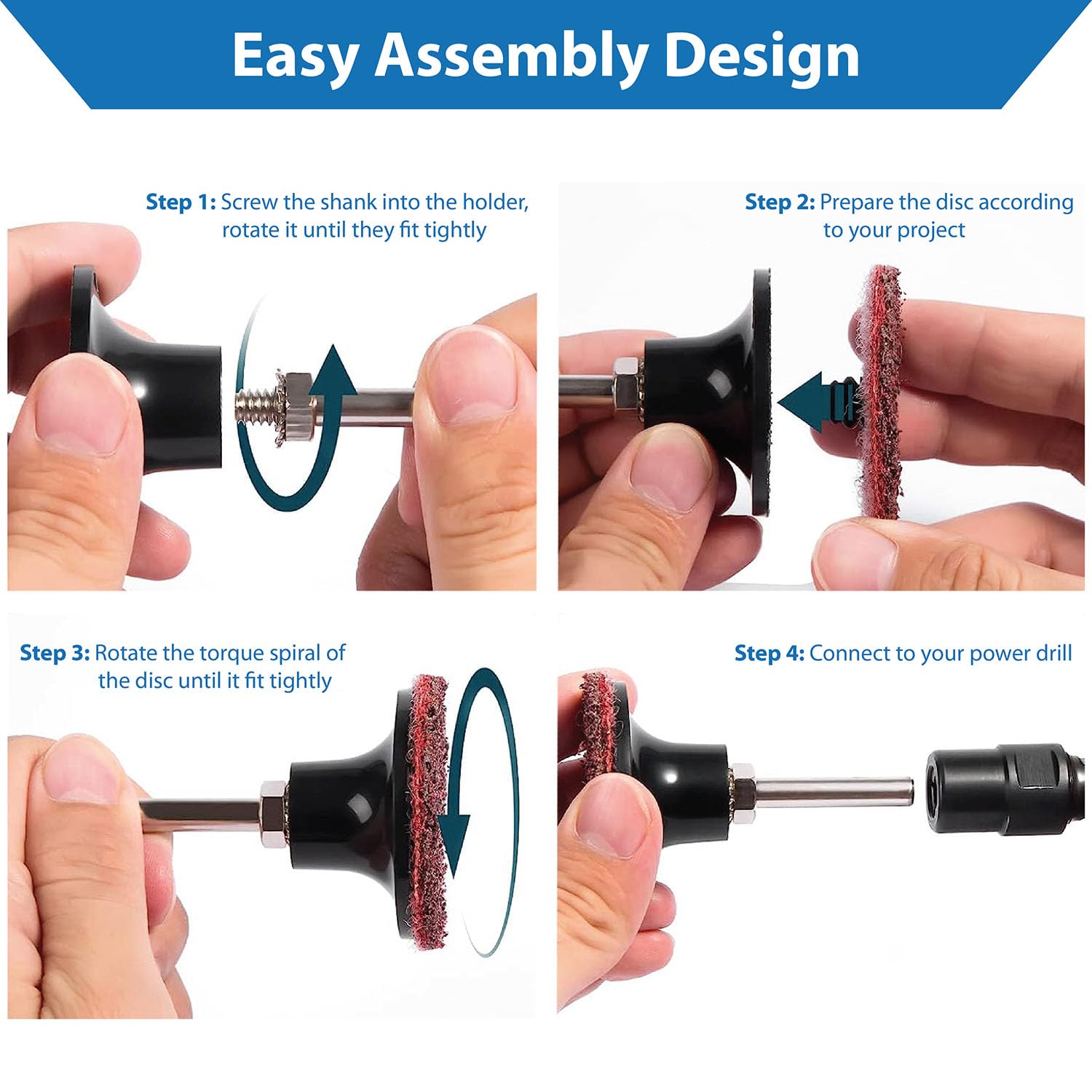 Easy Assembly Design

Step 1: Screw the shank into the holder, rotate it until they fit tightly

Step 2: Prepare the disc according to your project

Step 3: Rotate the torque spiral of the disc until it fit tightly

Step 4: Connect to your power drill